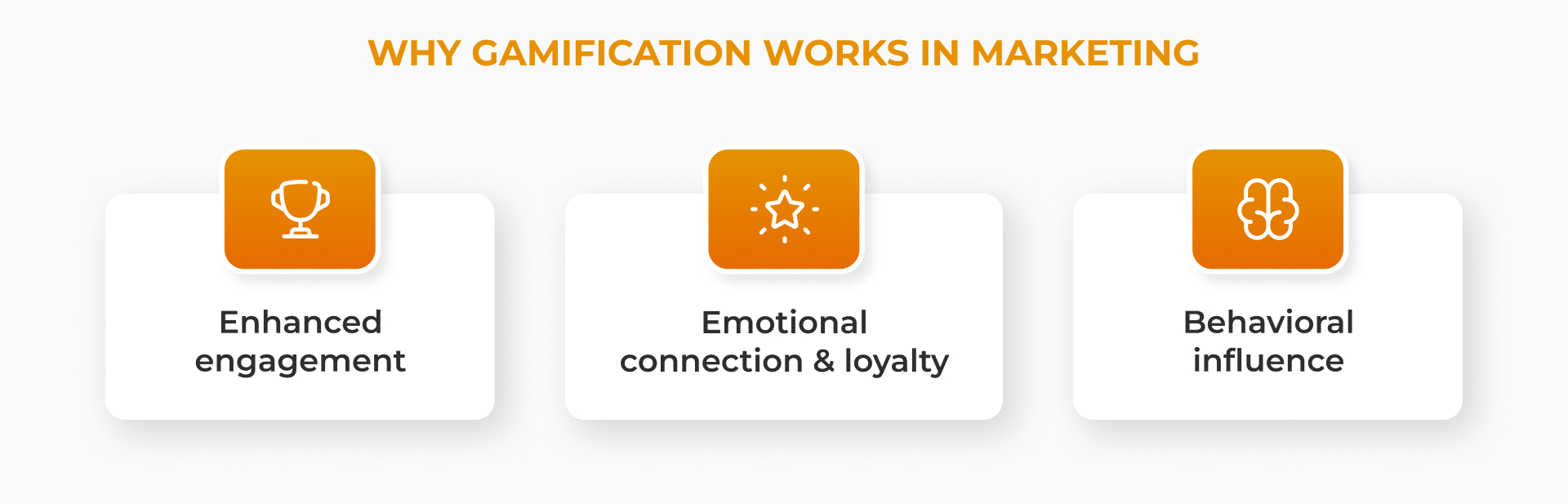 WHY GAMIFICATION WORKS IN MARKETING

Enhanced engagement

Emotional connection & loyalty

Behavioral influence